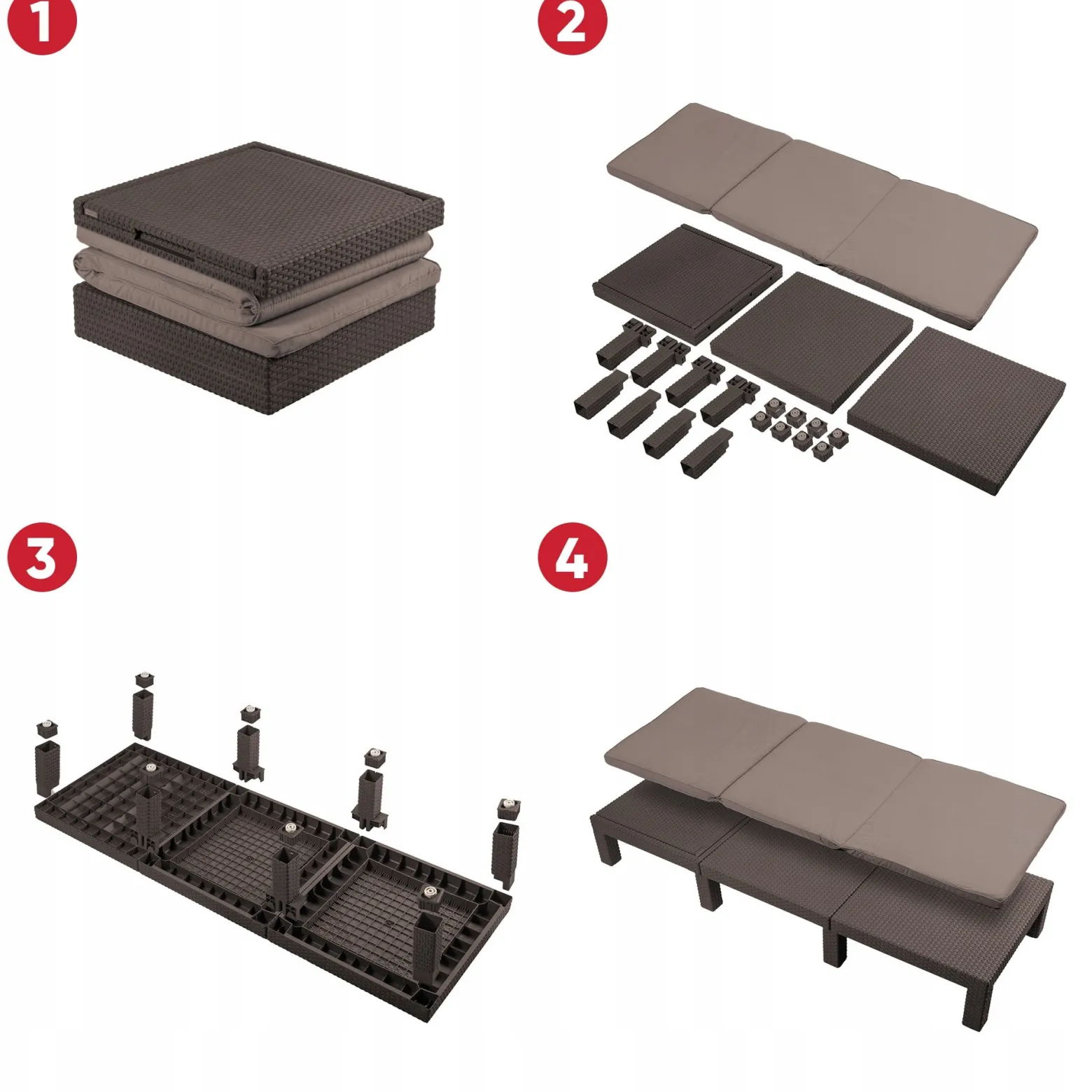 1

2

3

4